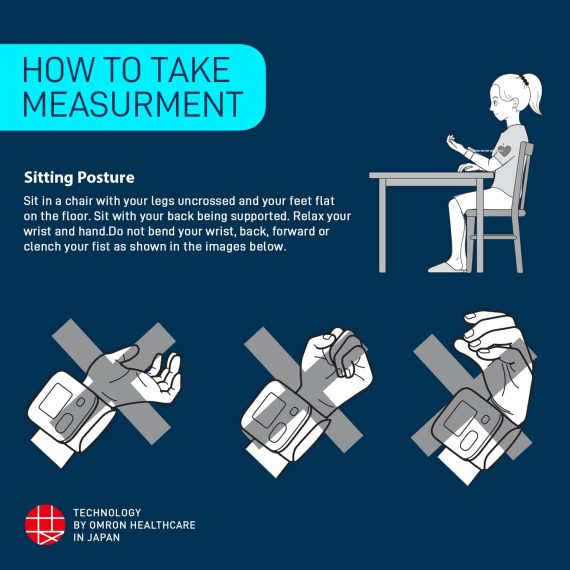 HOW TO TAKE MEASURMENT

Sitting Posture

Sit in a chair with your legs uncrossed and your feet flat on the floor. Sit with your back being supported. Relax your wrist and hand.Do not bend your wrist, back, forward or clench your fist as shown in the images below.

TECHNOLOGY
BY OMRON HEALTHCARE
IN JAPAN